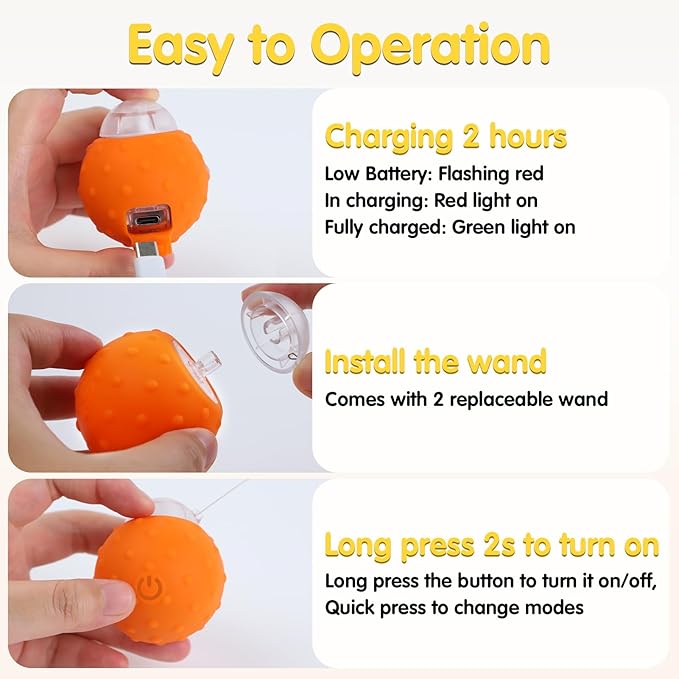 Easy to Operation

Charging 2 hours
Low Battery: Flashing red
In charging: Red light on
Fully charged: Green light on

Install the wand
Comes with 2 replaceable wand

Long press 2s to turn on
Long press the button to turn it on/off,
Quick press to change modes