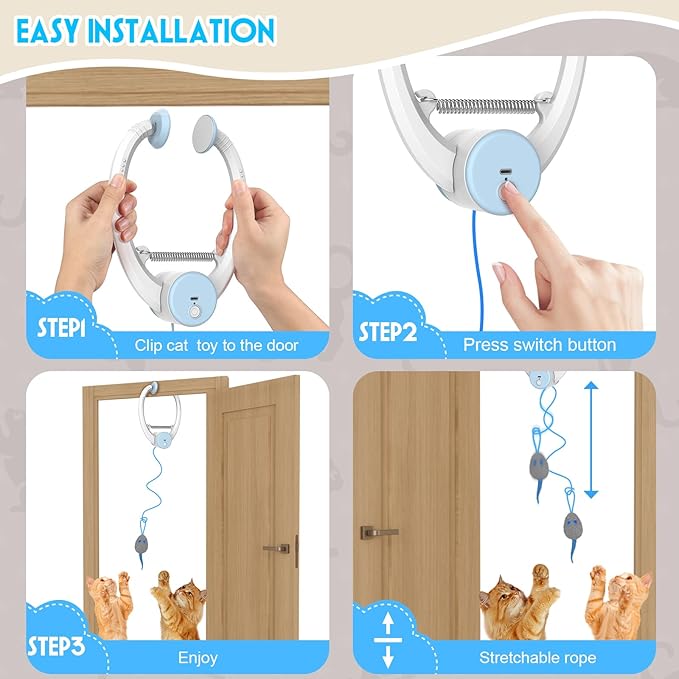 EASY INSTALLATION

STEP1
Clip cat toy to the door

STEP2
Press switch button

STEP3
Enjoy

Stretchable rope