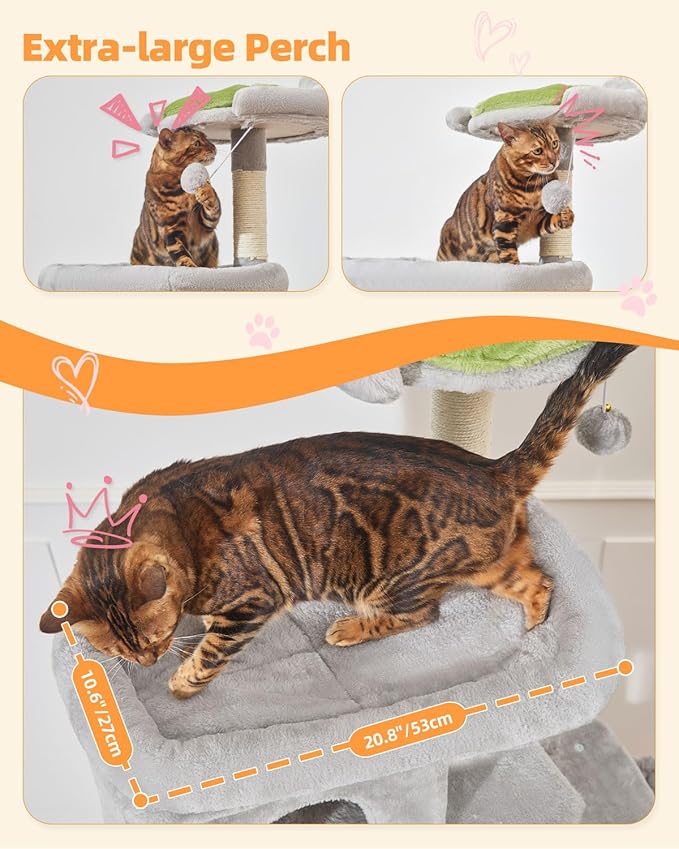 Extra-large Perch

10.6"/27cm

20.8"/53cm