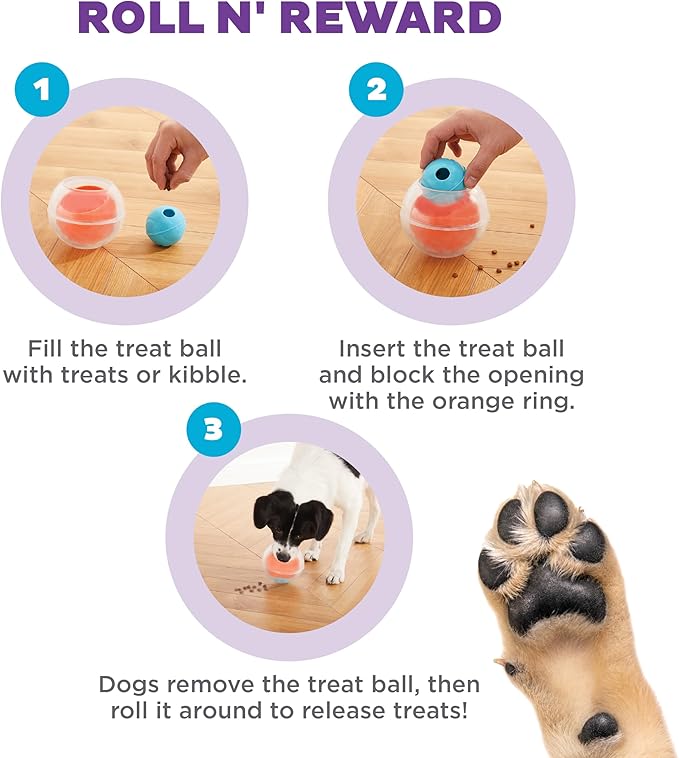 ROLL N' REWARD

1

Fill the treat ball with treats or kibble.

2

Insert the treat ball and block the opening with the orange ring.

3

Dogs remove the treat ball, then roll it around to release treats!