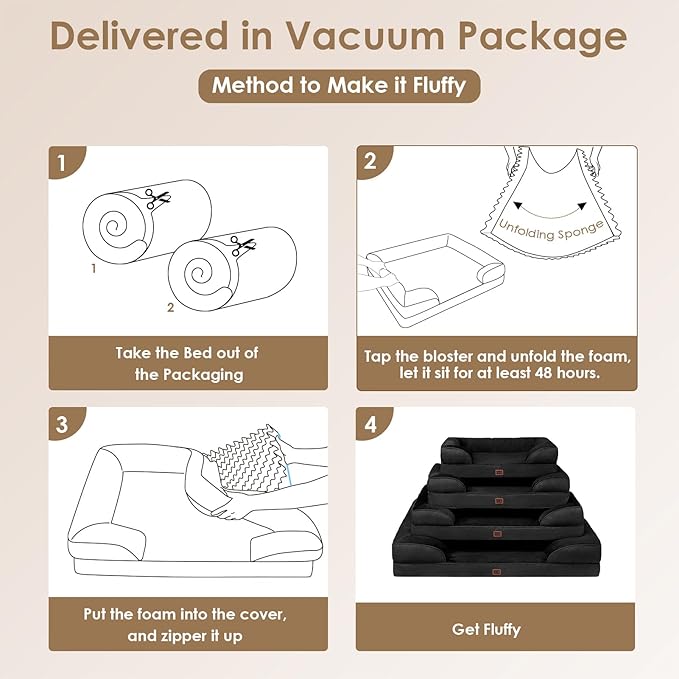 Delivered in Vacuum Package

Method to Make it Fluffy

1

1

2

Take the Bed out of the Packaging

2

Unfolding Sponge

Tap the bloster and unfold the foam, let it sit for at least 48 hours.

3

Put the foam into the cover, and zipper it up

4

Get Fluffy