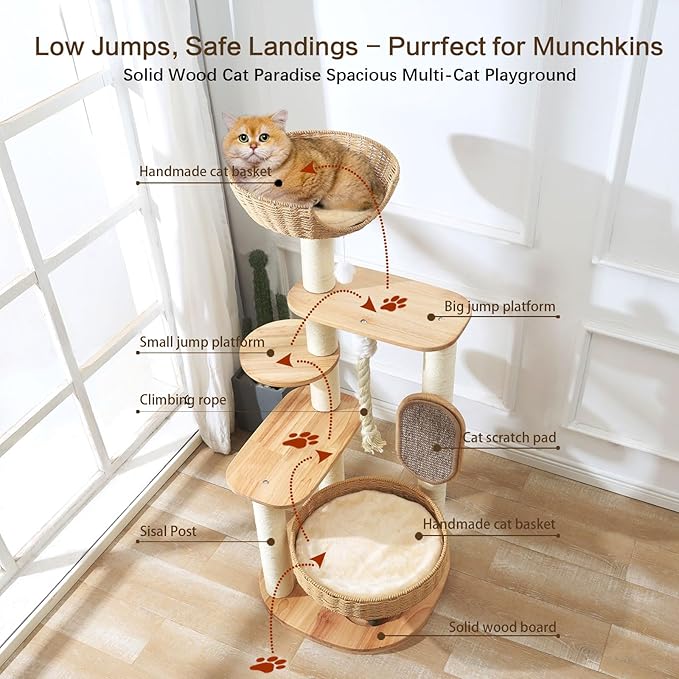 Low Jumps, Safe Landings – Purrfect for Munchkins
Solid Wood Cat Paradise Spacious Multi-Cat Playground

Handmade cat basket

Big jump platform

Small jump platform

Climbing rope

Cat scratch pad

Sisal Post

Handmade cat basket

Solid wood board