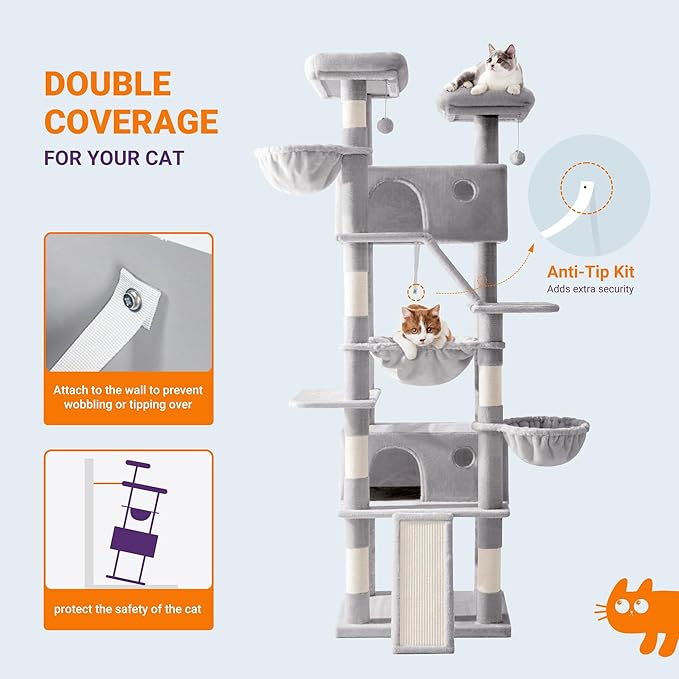 DOUBLE COVERAGE
FOR YOUR CAT

Attach to the wall to prevent wobbling or tipping over

protect the safety of the cat

Anti-Tip Kit
Adds extra security