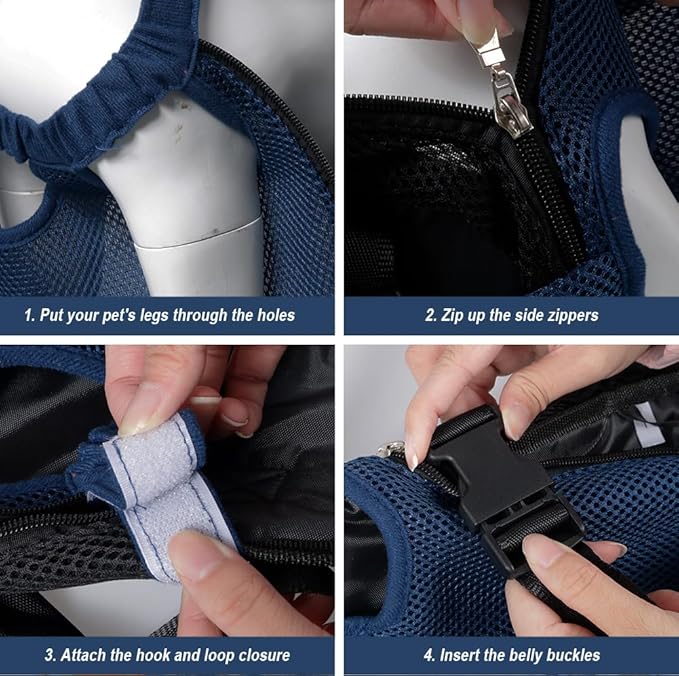 1. Put your pet's legs through the holes

2. Zip up the side zippers

3. Attach the hook and loop closure

4. Insert the belly buckles