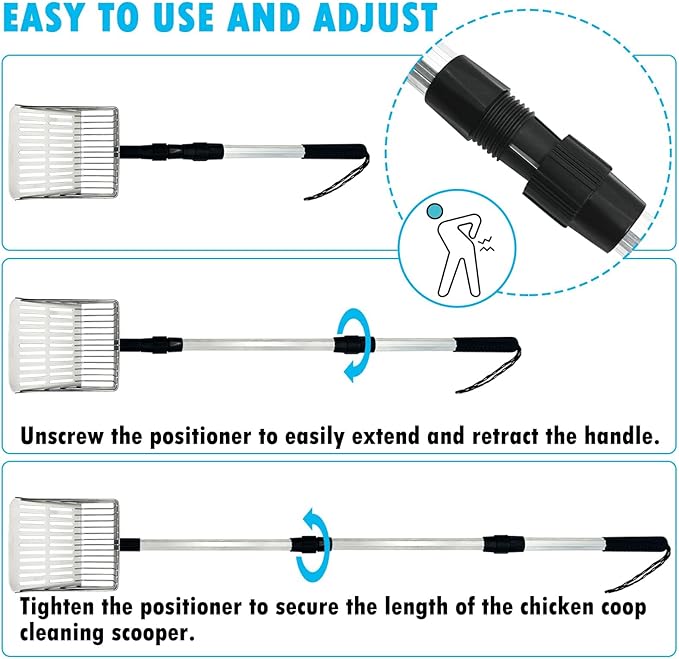 EASY TO USE AND ADJUST

Unscrew the positioner to easily extend and retract the handle.

Tighten the positioner to secure the length of the chicken coop cleaning scooper.