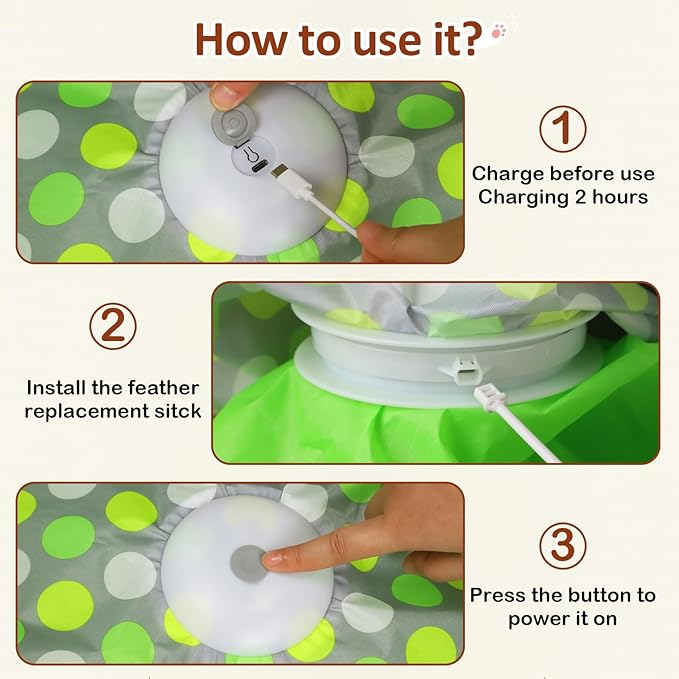 How to use it?

1
Charge before use
Charging 2 hours

2
Install the feather replacement sitck

3
Press the button to power it on