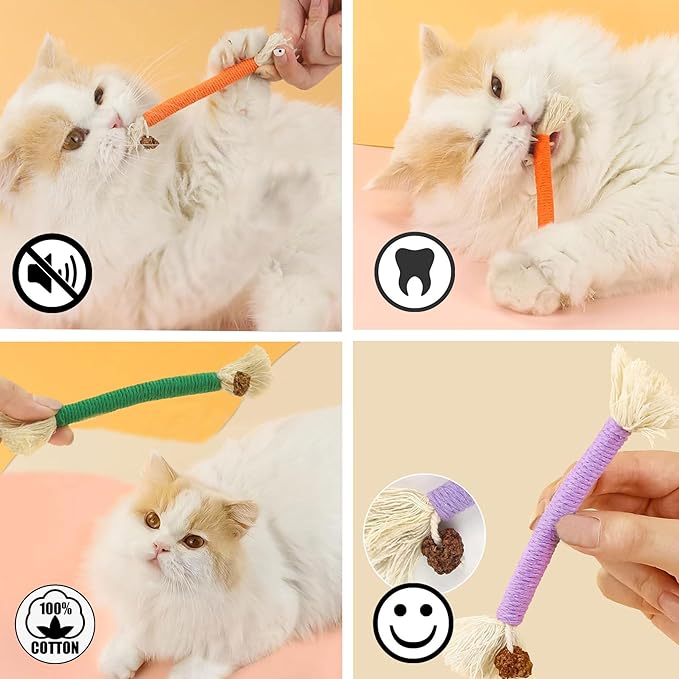 100%
COTTON