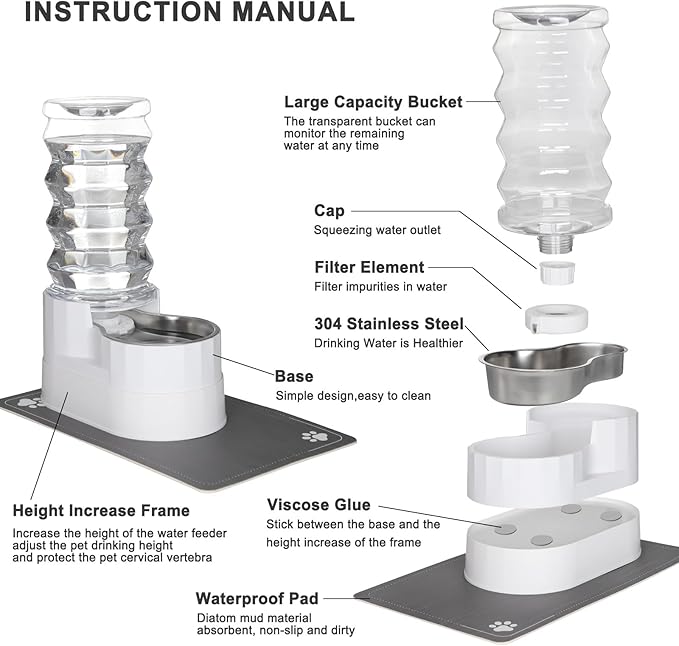 INSTRUCTION MANUAL

Large Capacity Bucket
The transparent bucket can monitor the remaining water at any time

Cap
Squeezing water outlet

Filter Element
Filter impurities in water

304 Stainless Steel
Drinking Water is Healthier

Base
Simple design,easy to clean

Height Increase Frame
Increase the height of the water feeder adjust the pet drinking height and protect the pet cervical vertebra

Viscose Glue
Stick between the base and the height increase of the frame

Waterproof Pad
Diatom mud material absorbent, non-slip and dirty