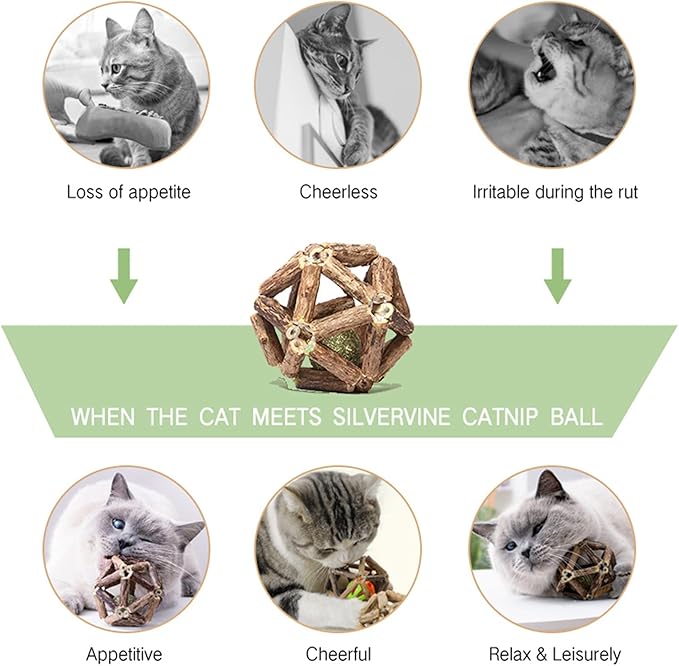 Loss of appetite

Cheerless

Irritable during the rut

WHEN THE CAT MEETS SILVERVINE CATNIP BALL

Appetitive

Cheerful

Relax & Leisurely