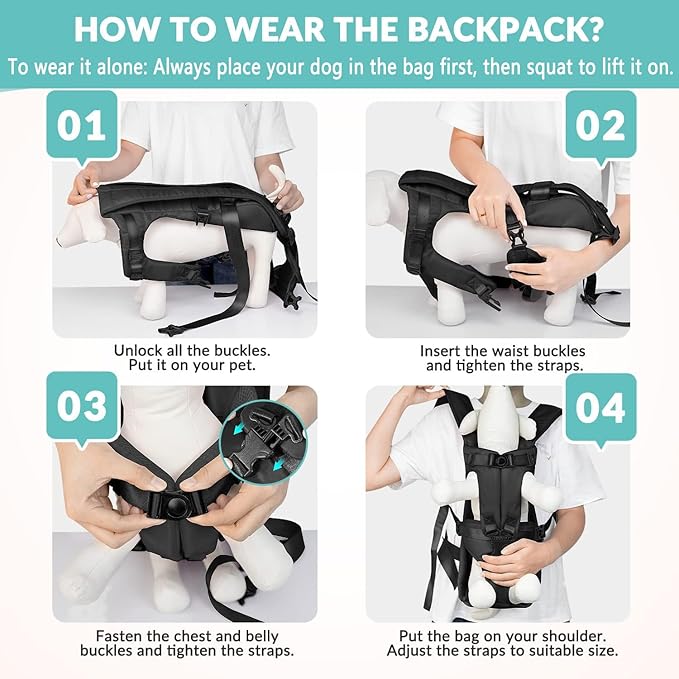 HOW TO WEAR THE BACKPACK?

To wear it alone: Always place your dog in the bag first, then squat to lift it on.

01

Unlock all the buckles. Put it on your pet.

02

Insert the waist buckles and tighten the straps.

03

Fasten the chest and belly buckles and tighten the straps.

04

Put the bag on your shoulder. Adjust the straps to suitable size.