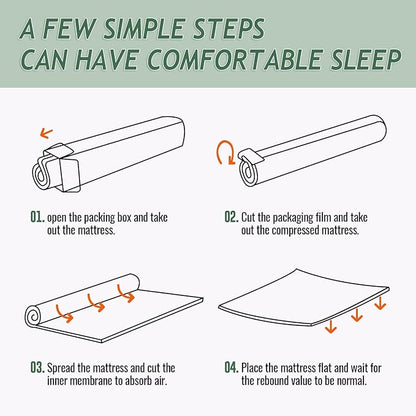 A FEW SIMPLE STEPS
CAN HAVE COMFORTABLE SLEEP

01. open the packing box and take out the mattress.

02. Cut the packaging film and take out the compressed mattress.

03. Spread the mattress and cut the inner membrane to absorb air.

04. Place the mattress flat and wait for the rebound value to be normal.