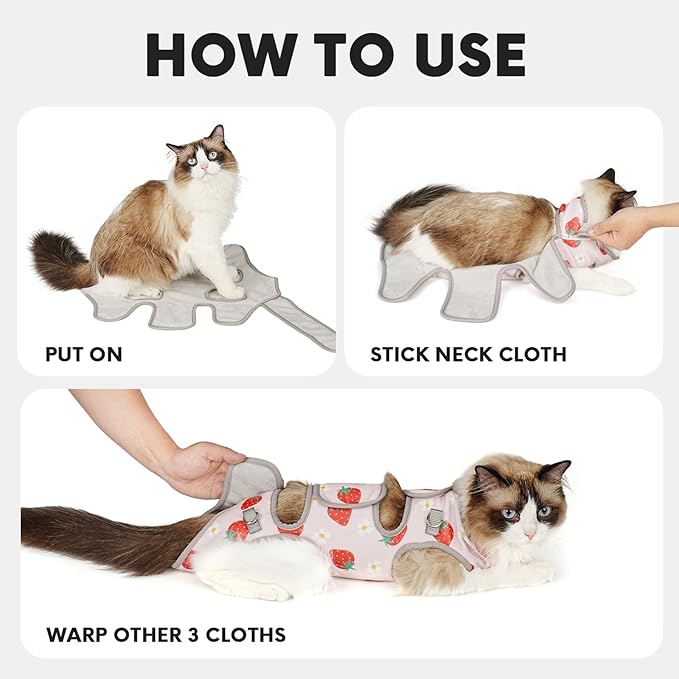 HOW TO USE

PUT ON

STICK NECK CLOTH

WARP OTHER 3 CLOTHS