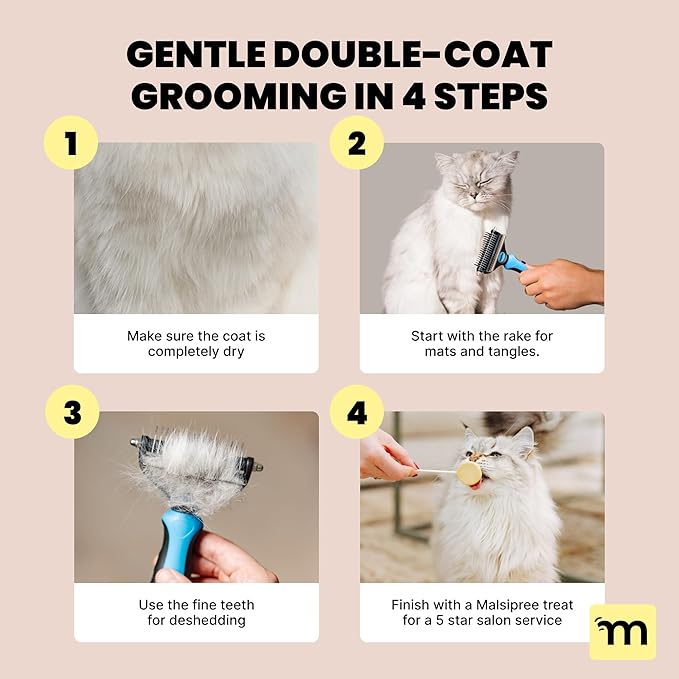 GENTLE DOUBLE-COAT GROOMING IN 4 STEPS

1

Make sure the coat is completely dry

2

Start with the rake for mats and tangles.

3

Use the fine teeth for deshedding

4

Finish with a Malsipree treat for a 5 star salon service

m