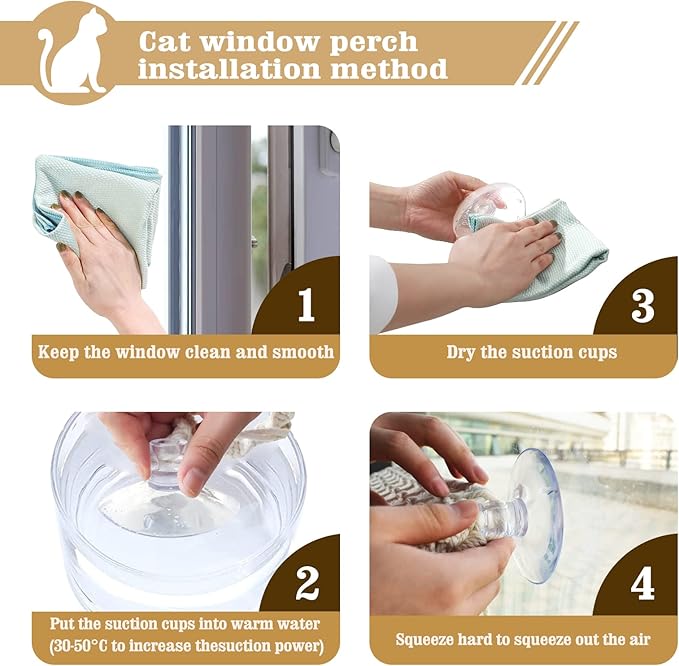 Cat window perch installation method

1
Keep the window clean and smooth

3
Dry the suction cups

2
Put the suction cups into warm water (30-50°C to increase thesuction power)

4
Squeeze hard to squeeze out the air