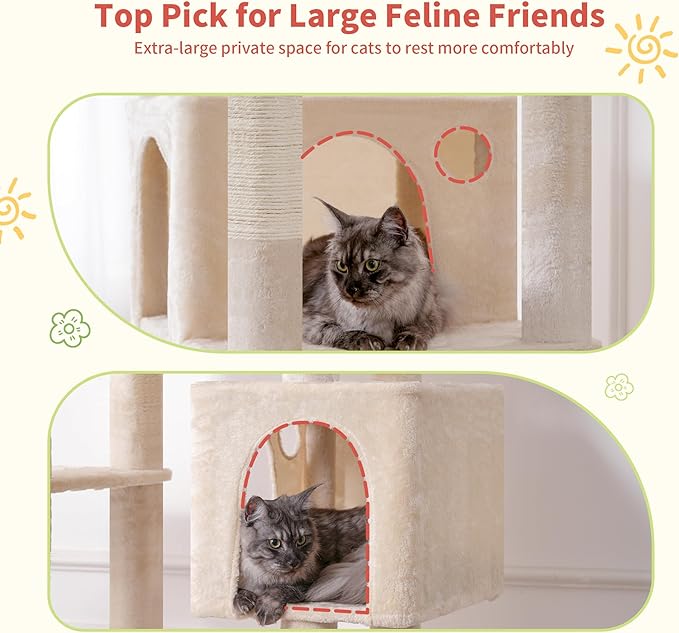 Top Pick for Large Feline Friends

Extra-large private space for cats to rest more comfortably