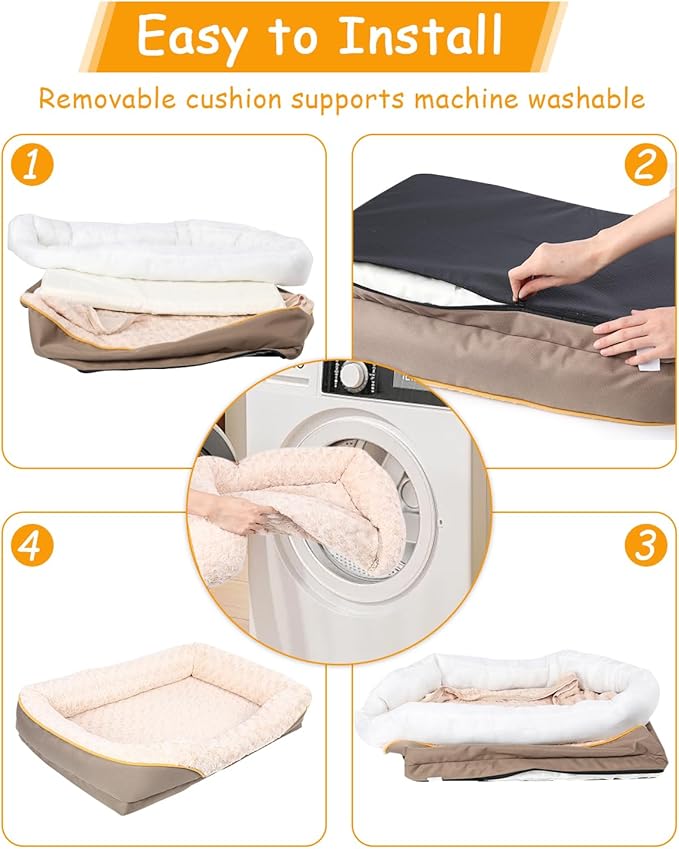 Easy to Install

Removable cushion supports machine washable

1

2

4

3