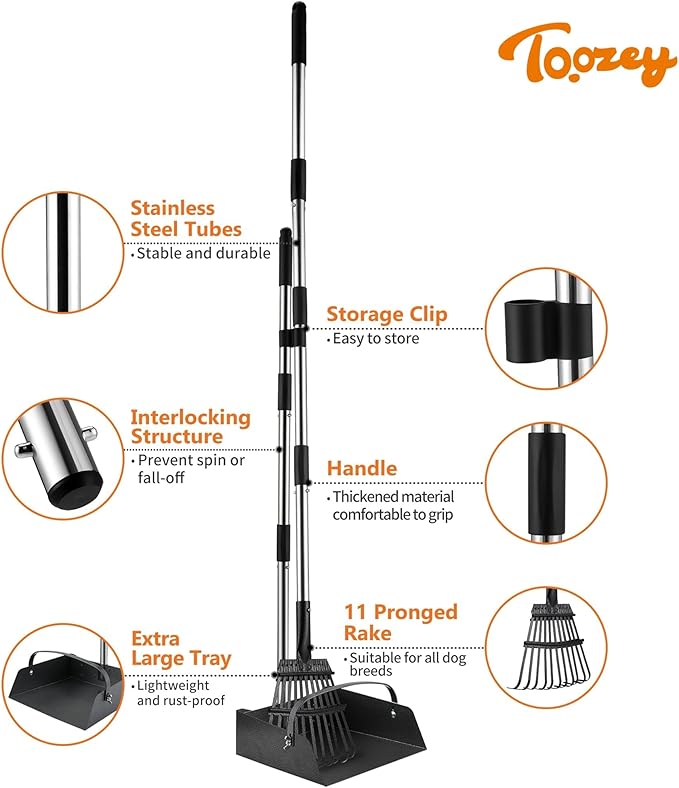 Toozey

Stainless Steel Tubes
· Stable and durable

Storage Clip
· Easy to store

Interlocking Structure
· Prevent spin or fall-off

Handle
· Thickened material comfortable to grip

11 Pronged Rake
· Suitable for all dog breeds

Extra Large Tray
· Lightweight and rust-proof