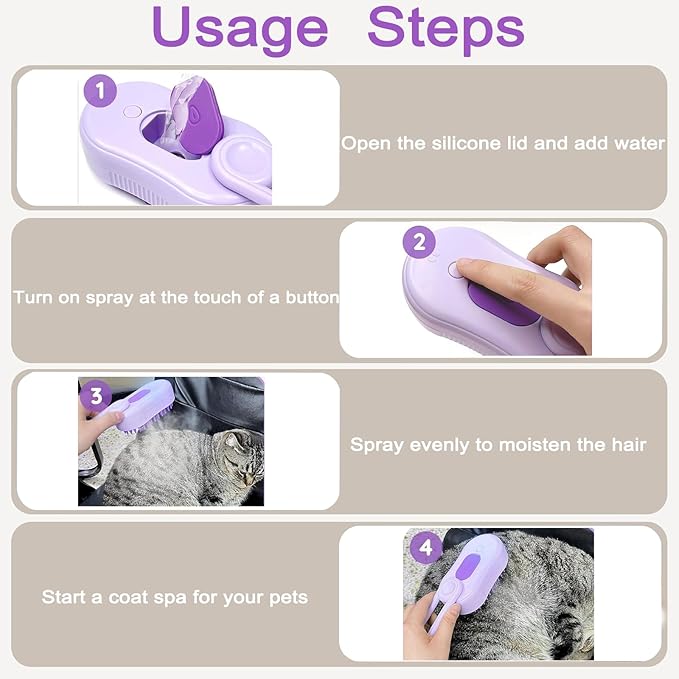 Usage Steps

1

Open the silicone lid and add water

2

Turn on spray at the touch of a button

3

Spray evenly to moisten the hair

4

Start a coat spa for your pets