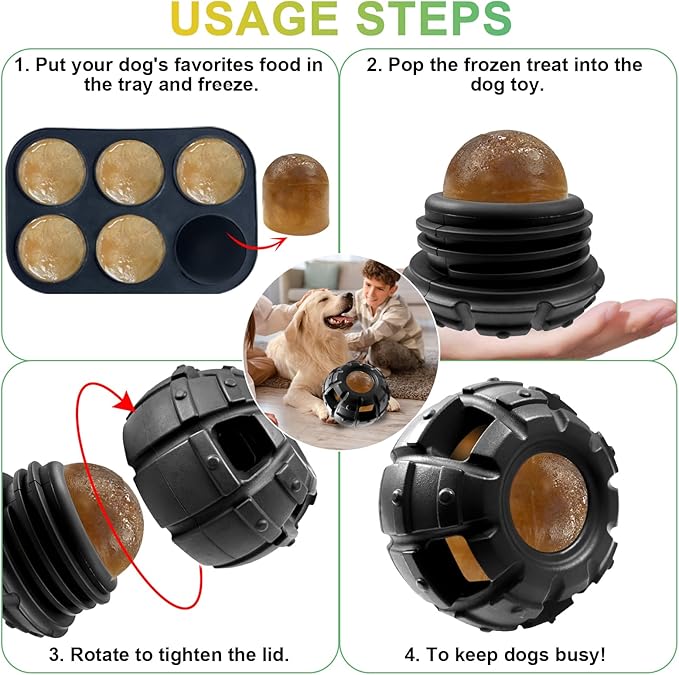 USAGE STEPS

1. Put your dog's favorites food in the tray and freeze.

2. Pop the frozen treat into the dog toy.

3. Rotate to tighten the lid.

4. To keep dogs busy!