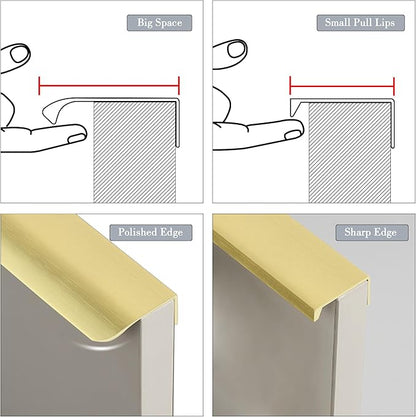 Big Space

Small Pull Lips

Polished Edge

Sharp Edge