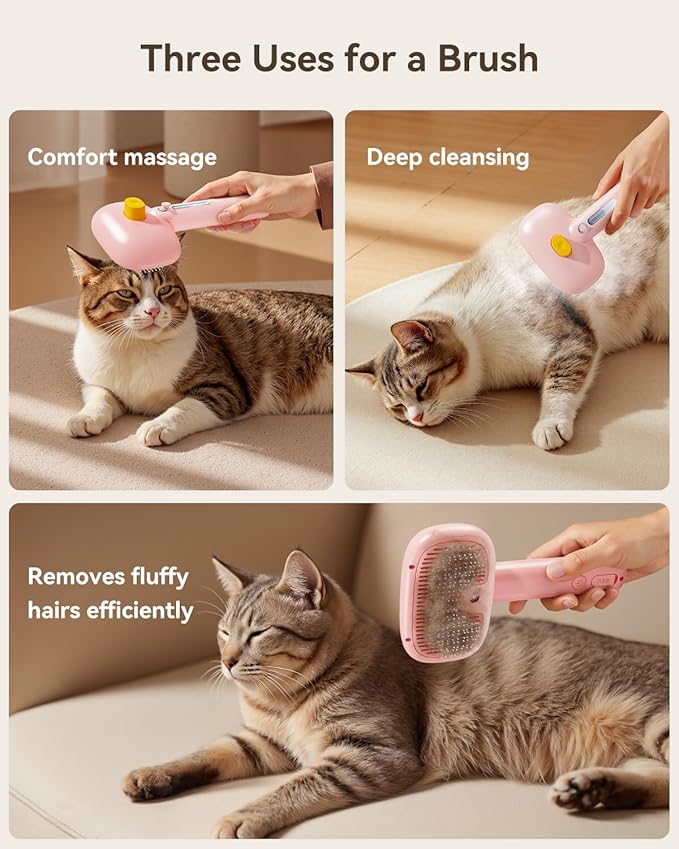 Three Uses for a Brush

Comfort massage

Deep cleansing

Removes fluffy hairs efficiently