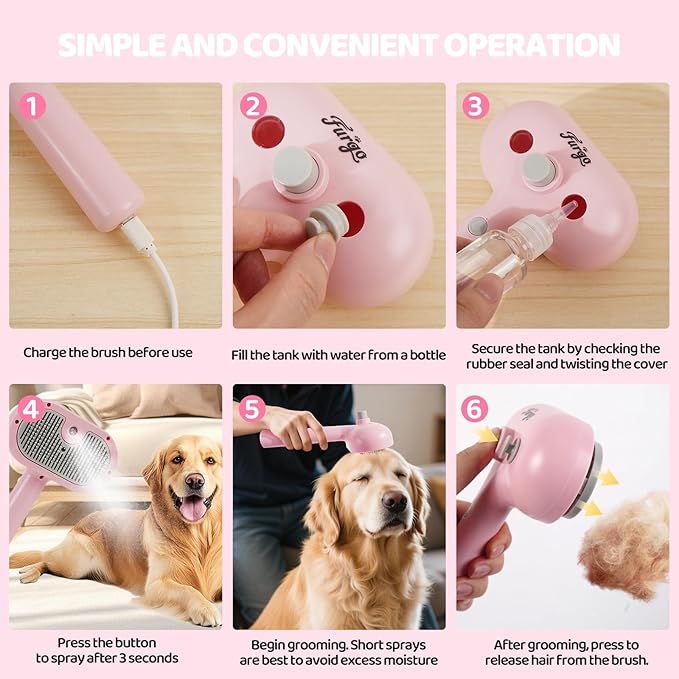 SIMPLE AND CONVENIENT OPERATION

1

Charge the brush before use

2

Furgo

Fill the tank with water from a bottle

3

Furgo

Secure the tank by checking the rubber seal and twisting the cover

4

Press the button to spray after 3 seconds

5

Begin grooming. Short sprays are best to avoid excess moisture

6

After grooming, press to release hair from the brush.