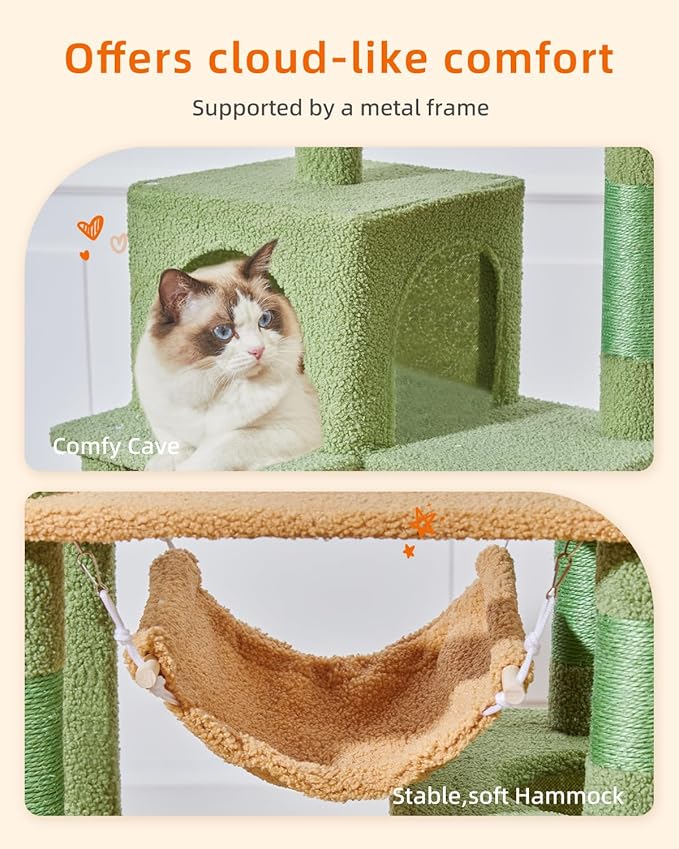 Offers cloud-like comfort

Supported by a metal frame

Comfy Cave

Stable,soft Hammock