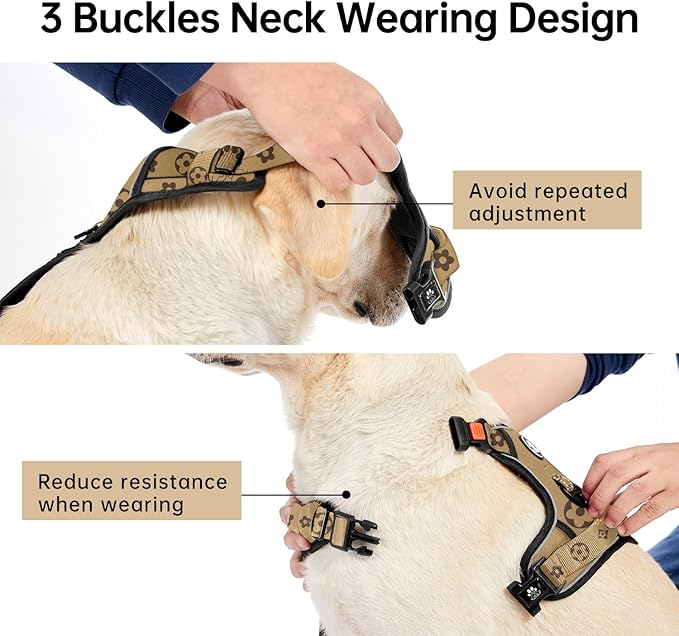 3 Buckles Neck Wearing Design

Avoid repeated adjustment

Reduce resistance when wearing