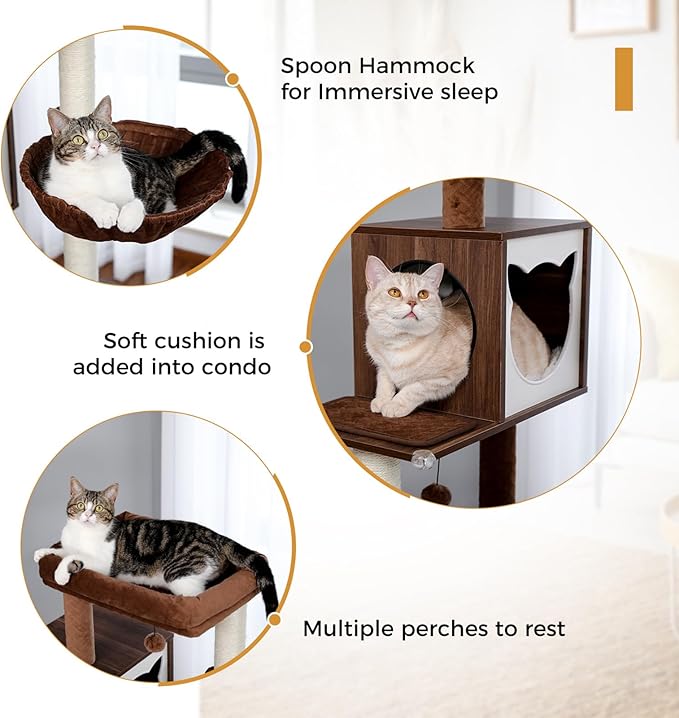 Spoon Hammock
for Immersive sleep

Soft cushion is
added into condo

Multiple perches to rest