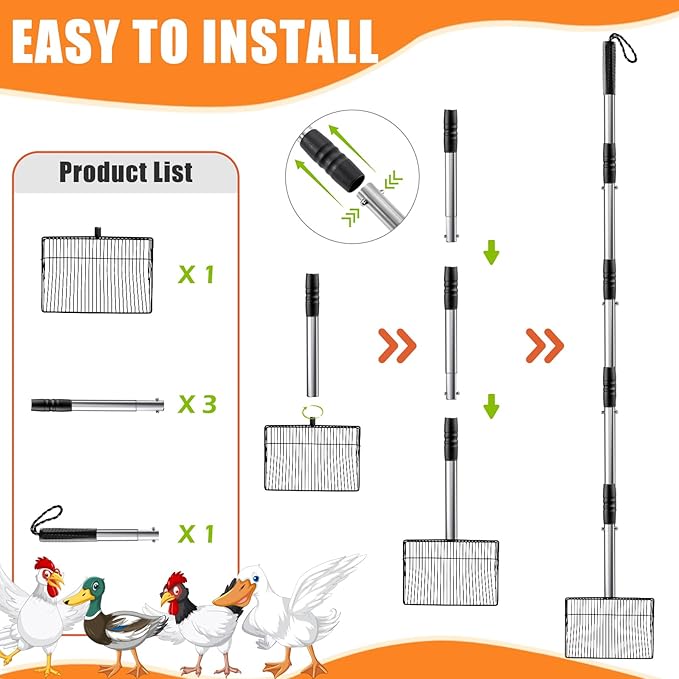 EASY TO INSTALL

Product List

X 1

X 3

X 1