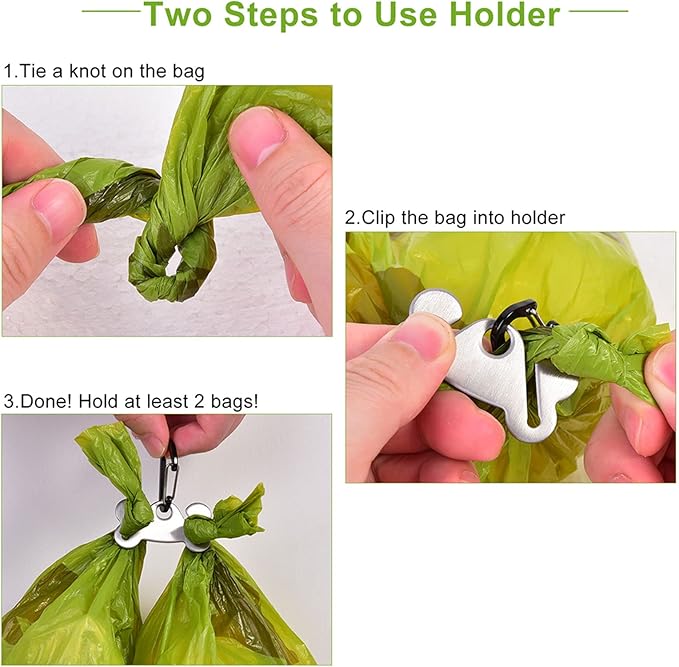 Two Steps to Use Holder

1.Tie a knot on the bag

2.Clip the bag into holder

3.Done! Hold at least 2 bags!