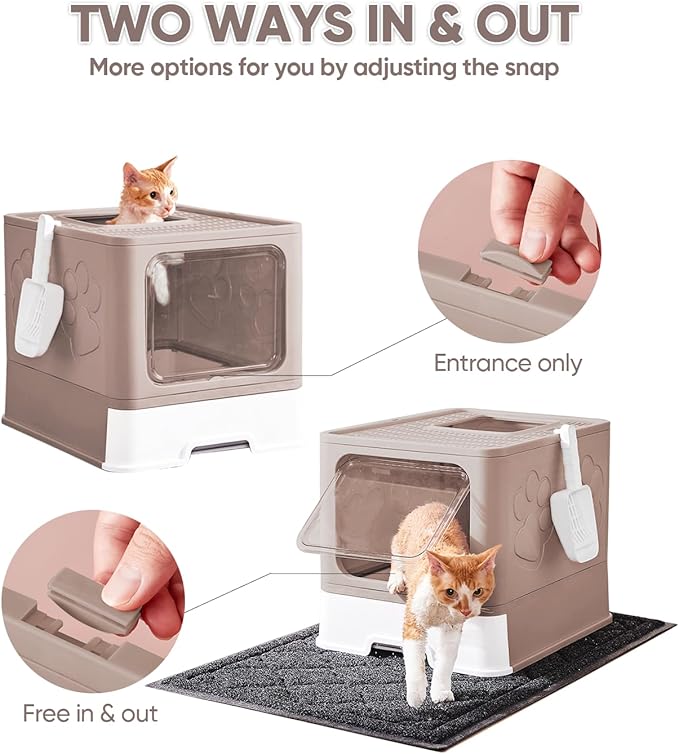 TWO WAYS IN & OUT
More options for you by adjusting the snap

Entrance only

Free in & out