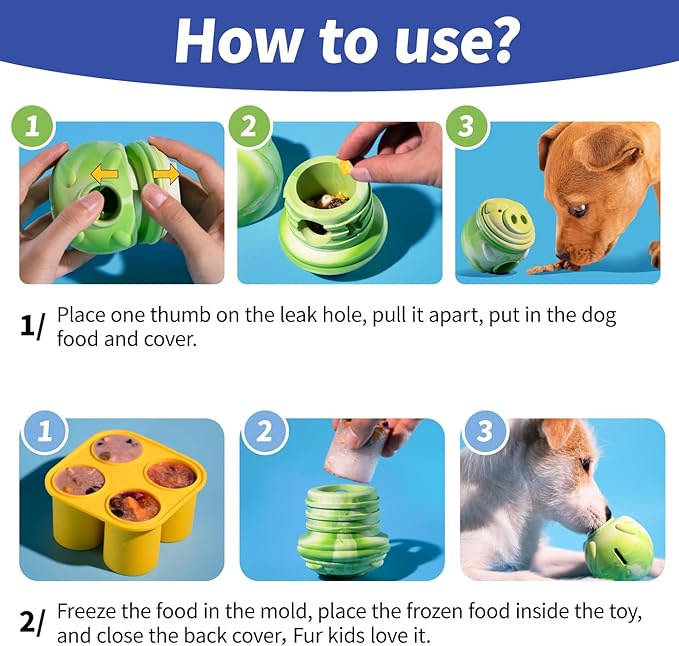 How to use?

1

2

3

1/ Place one thumb on the leak hole, pull it apart, put in the dog food and cover.

1

2

3

2/ Freeze the food in the mold, place the frozen food inside the toy, and close the back cover, Fur kids love it.