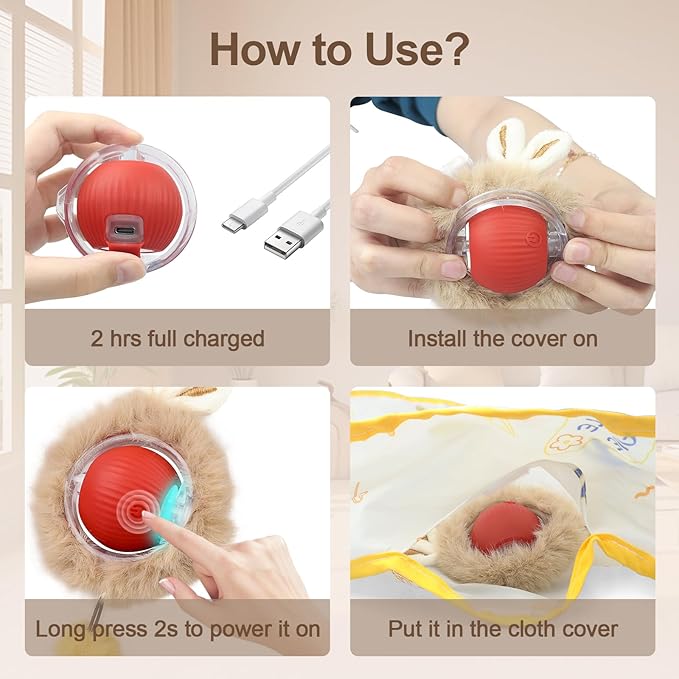 How to Use?

2 hrs full charged

Install the cover on

Long press 2s to power it on

Put it in the cloth cover