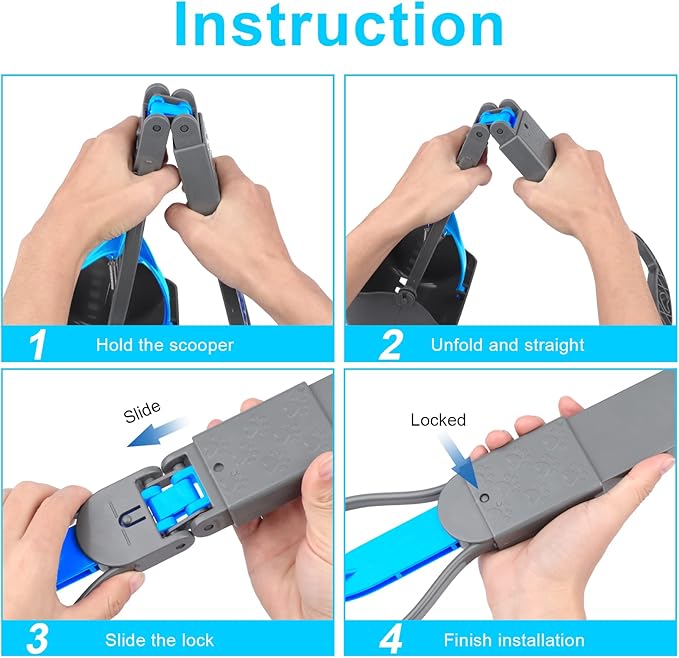 Instruction

1 Hold the scooper

2 Unfold and straight

Slide

3 Slide the lock

Locked

4 Finish installation