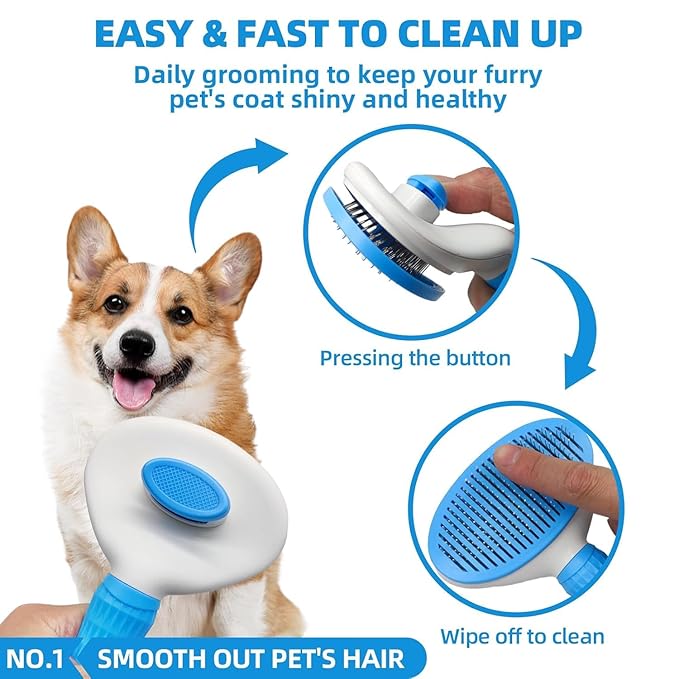 EASY & FAST TO CLEAN UP

Daily grooming to keep your furry pet's coat shiny and healthy

Pressing the button

Wipe off to clean

NO.1 SMOOTH OUT PET'S HAIR