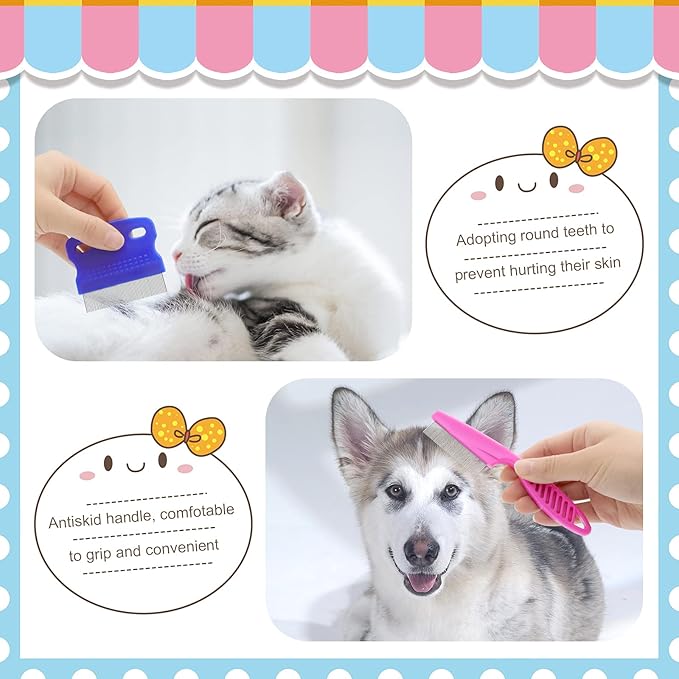 Adopting round teeth to prevent hurting their skin

Antiskid handle, comfotable to grip and convenient