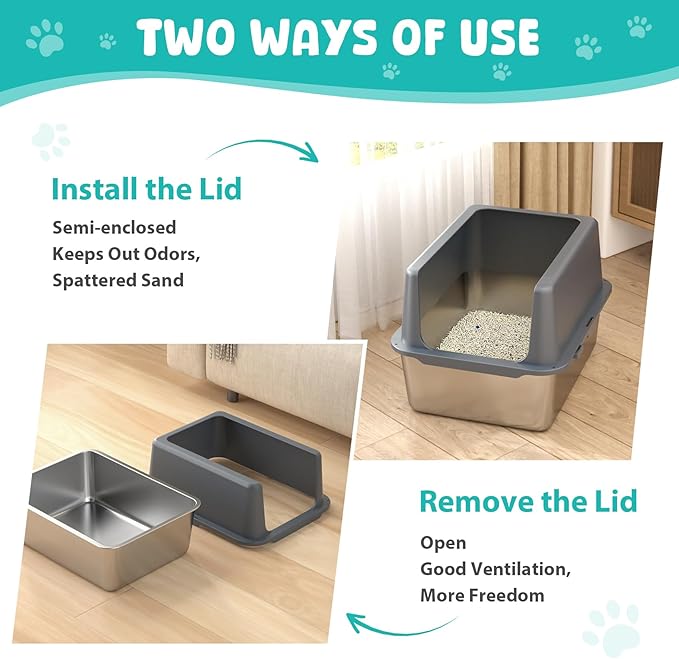 TWO WAYS OF USE

Install the Lid

Semi-enclosed
Keeps Out Odors,
Spattered Sand

Remove the Lid

Open
Good Ventilation,
More Freedom