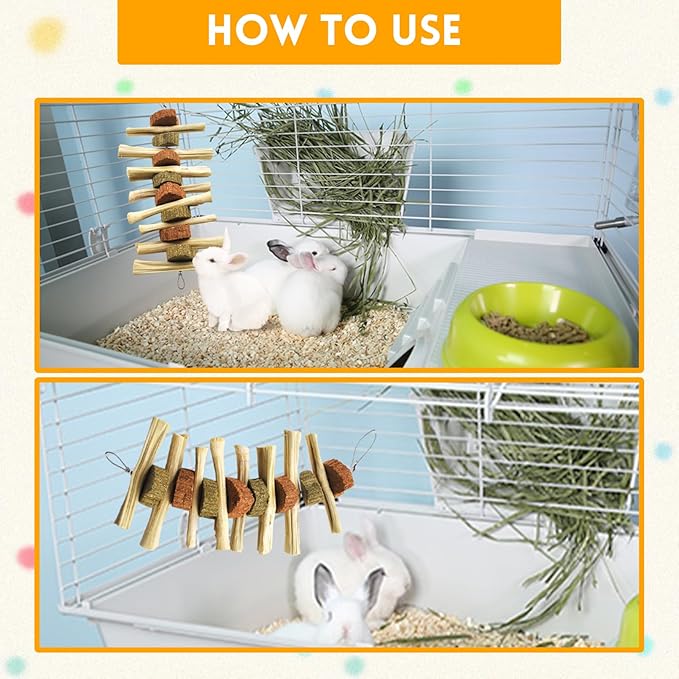 HOW TO USE