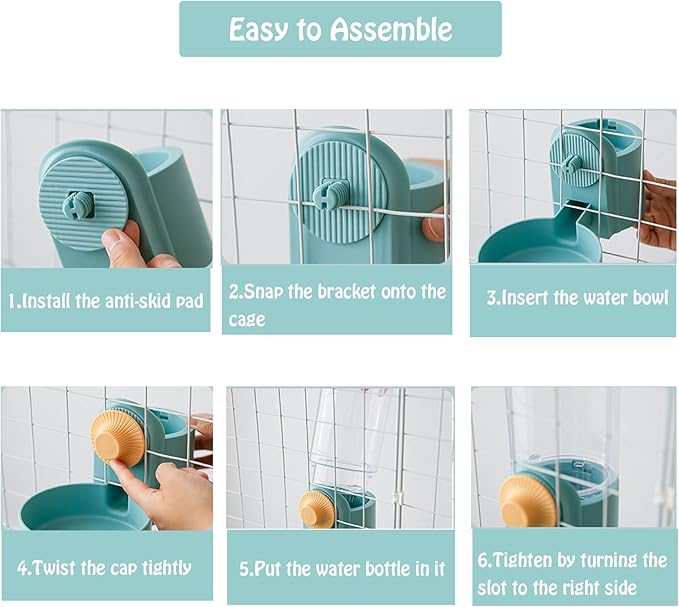 Easy to Assemble

1.Install the anti-skid pad

2.Snap the bracket onto the cage

3.Insert the water bowl

4.Twist the cap tightly

5.Put the water bottle in it

6.Tighten by turning the slot to the right side