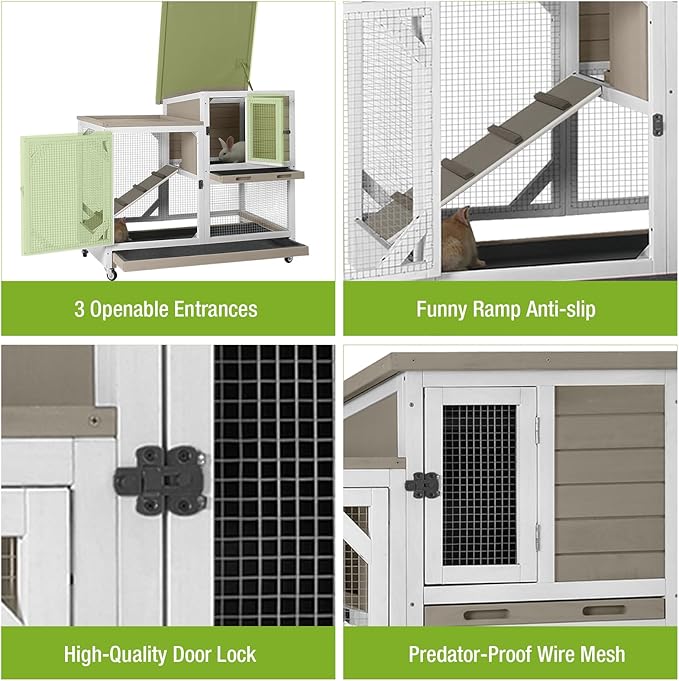 3 Openable Entrances

Funny Ramp Anti-slip

High-Quality Door Lock

Predator-Proof Wire Mesh