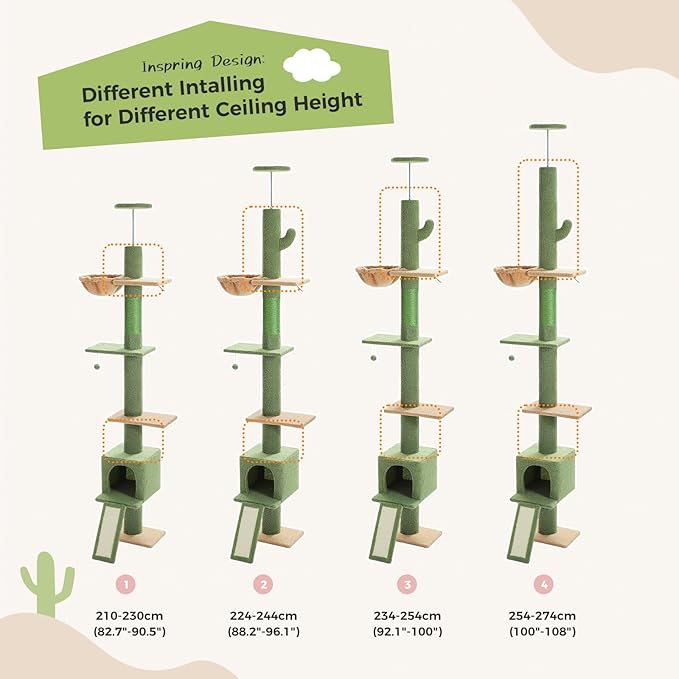 Inspring Design:
Different Intalling for Different Ceiling Height

1
210-230cm
(82.7"-90.5")

2
224-244cm
(88.2"-96.1")

3
234-254cm
(92.1"-100")

4
254-274cm
(100"-108")