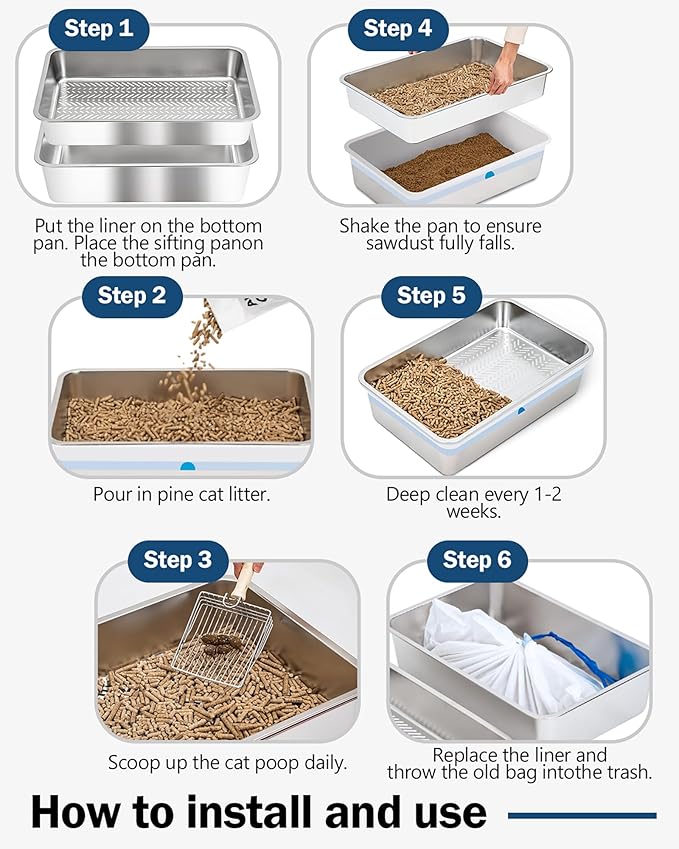 Step 1

Put the liner on the bottom pan. Place the sifting panon the bottom pan.

Step 4

Shake the pan to ensure sawdust fully falls.

Step 2

Pour in pine cat litter.

Step 5

Deep clean every 1-2 weeks.

Step 3

Scoop up the cat poop daily.

Step 6

Replace the liner and throw the old bag intothe trash.

How to install and use