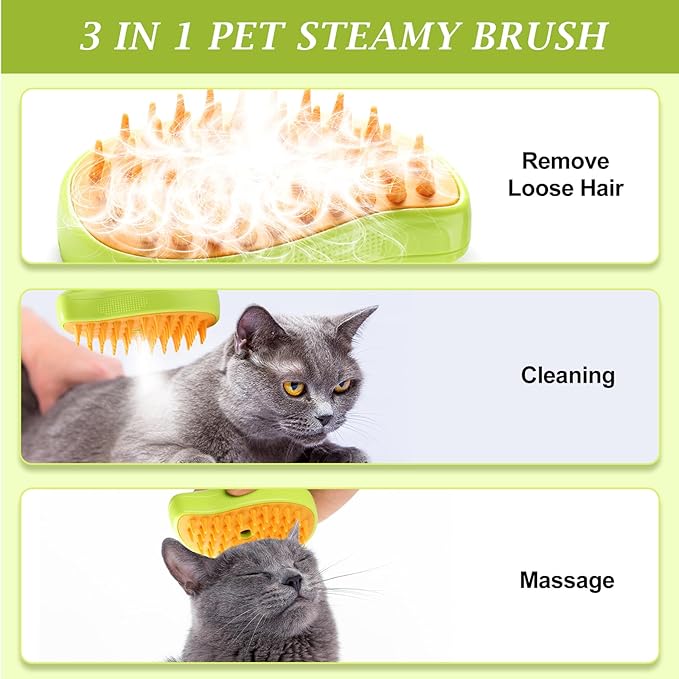 3 IN 1 PET STEAMY BRUSH

Remove Loose Hair

Cleaning

Massage