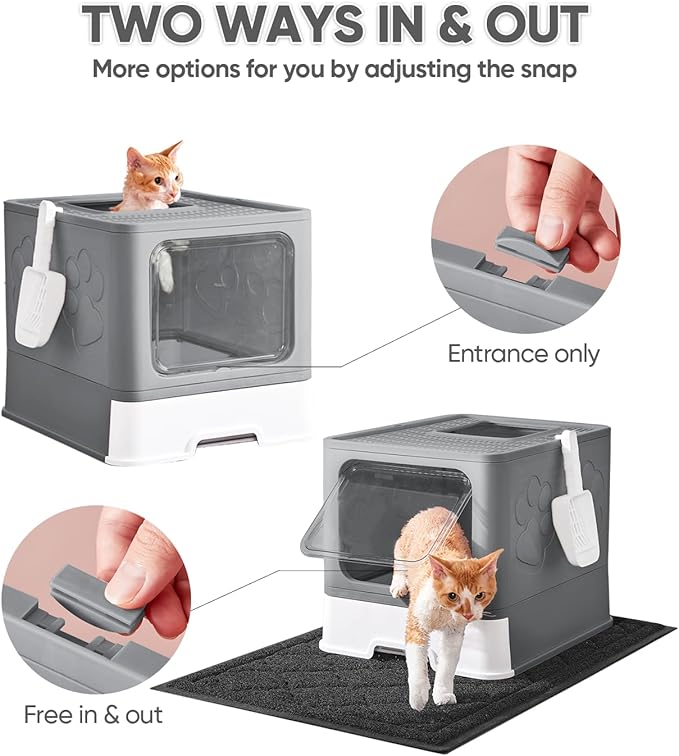 TWO WAYS IN & OUT

More options for you by adjusting the snap

Entrance only

Free in & out