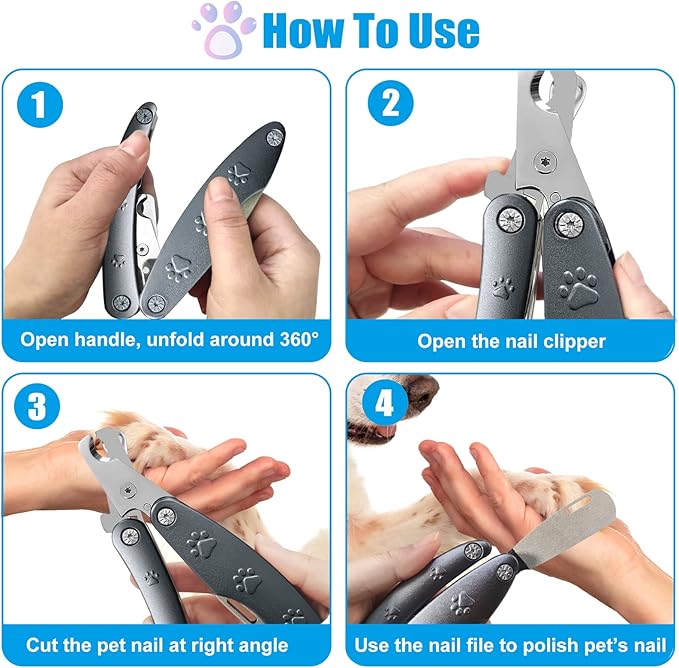 How To Use

1

Open handle, unfold around 360°

2

Open the nail clipper

3

Cut the pet nail at right angle

4

Use the nail file to polish pet's nail