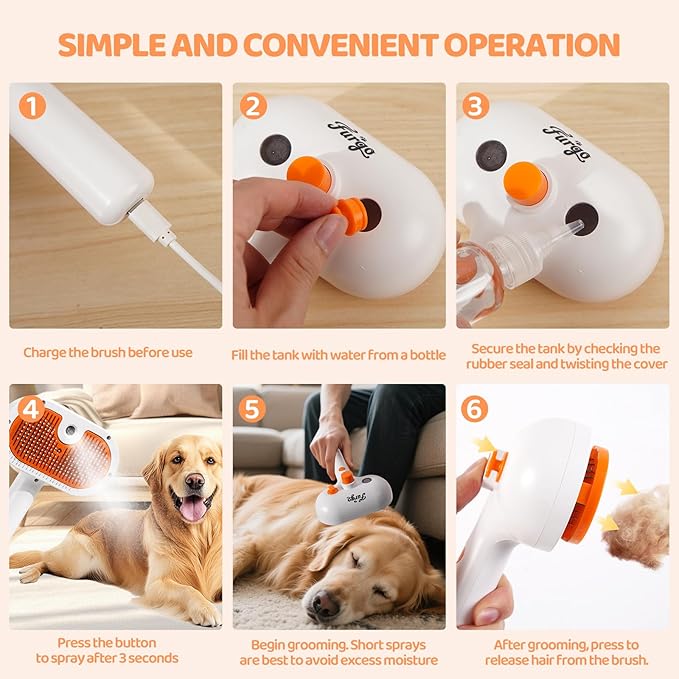 SIMPLE AND CONVENIENT OPERATION

1

Charge the brush before use

2

Furgo

Fill the tank with water from a bottle

3

Furgo

Secure the tank by checking the rubber seal and twisting the cover

4

Press the button to spray after 3 seconds

5

Furgo

Begin grooming. Short sprays are best to avoid excess moisture

6

After grooming, press to release hair from the brush.