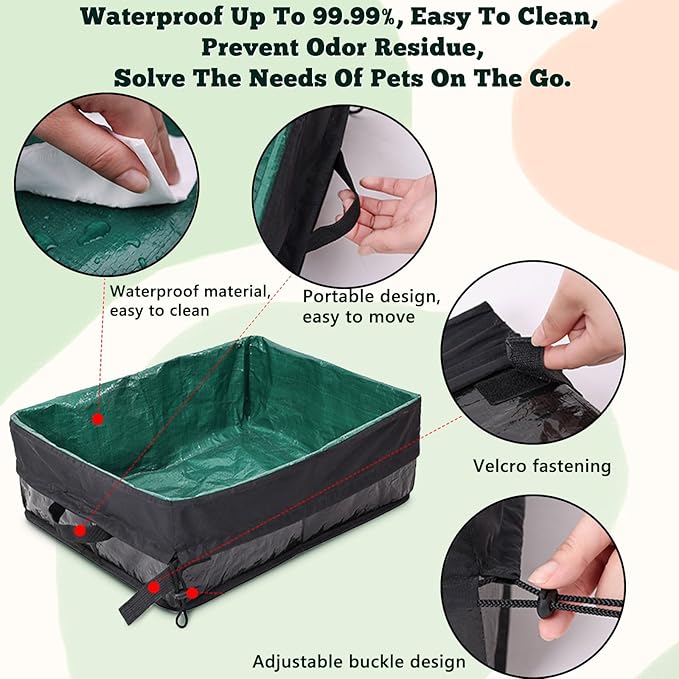 Waterproof Up To 99.99%, Easy To Clean, Prevent Odor Residue, Solve The Needs Of Pets On The Go.

Waterproof material, easy to clean

Portable design, easy to move

Velcro fastening

Adjustable buckle design