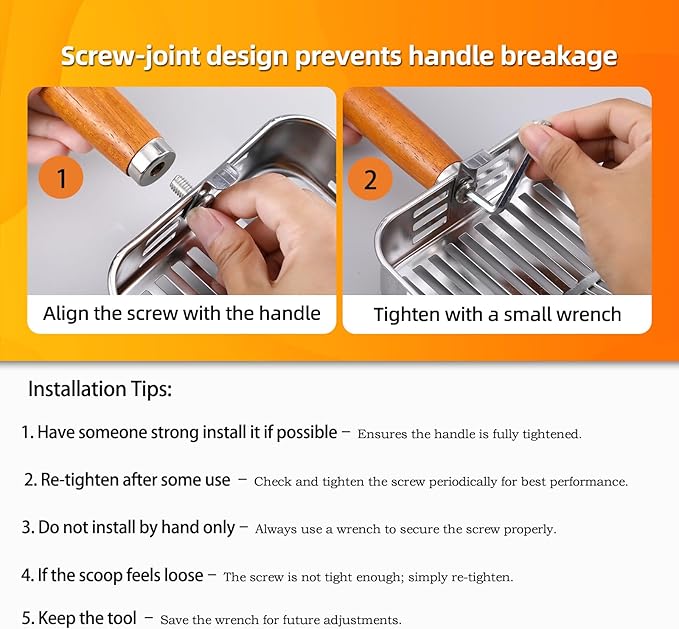 Screw-joint design prevents handle breakage

1

Align the screw with the handle

2

Tighten with a small wrench

Installation Tips:

1. Have someone strong install it if possible – Ensures the handle is fully tightened.

2. Re-tighten after some use – Check and tighten the screw periodically for best performance.

3. Do not install by hand only – Always use a wrench to secure the screw properly.

4. If the scoop feels loose – The screw is not tight enough; simply re-tighten.

5. Keep the tool – Save the wrench for future adjustments.