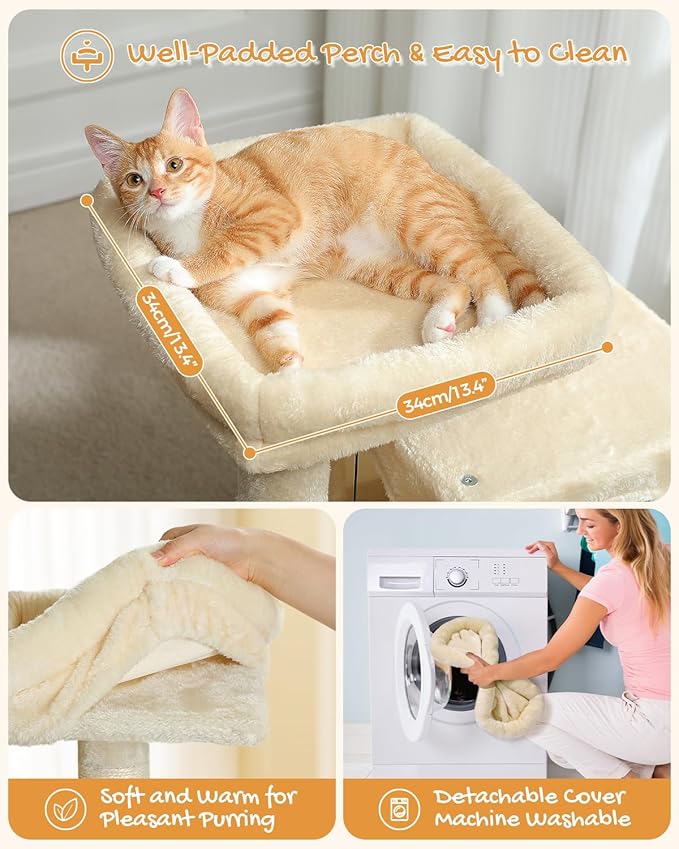 Well-Padded Perch & Easy to Clean

34cm/13.4"

34cm/13.4"

Soft and Warm for Pleasant Purring

Detachable Cover Machine Washable